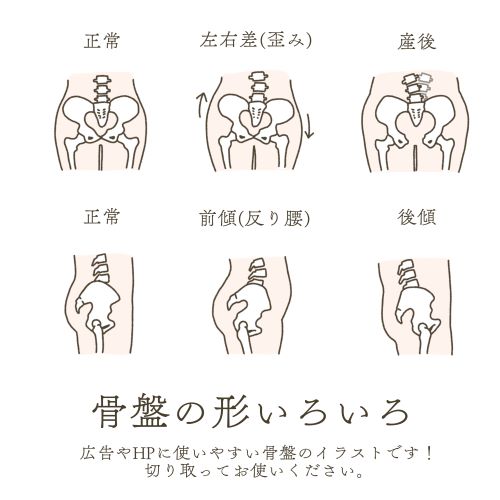 正常

左右差(歪み)

産後

正常

前傾(反り腰)

後傾

骨盤の形いろいろ

広告やHPに使いやすい骨盤のイラストです！
切り取ってお使いください。